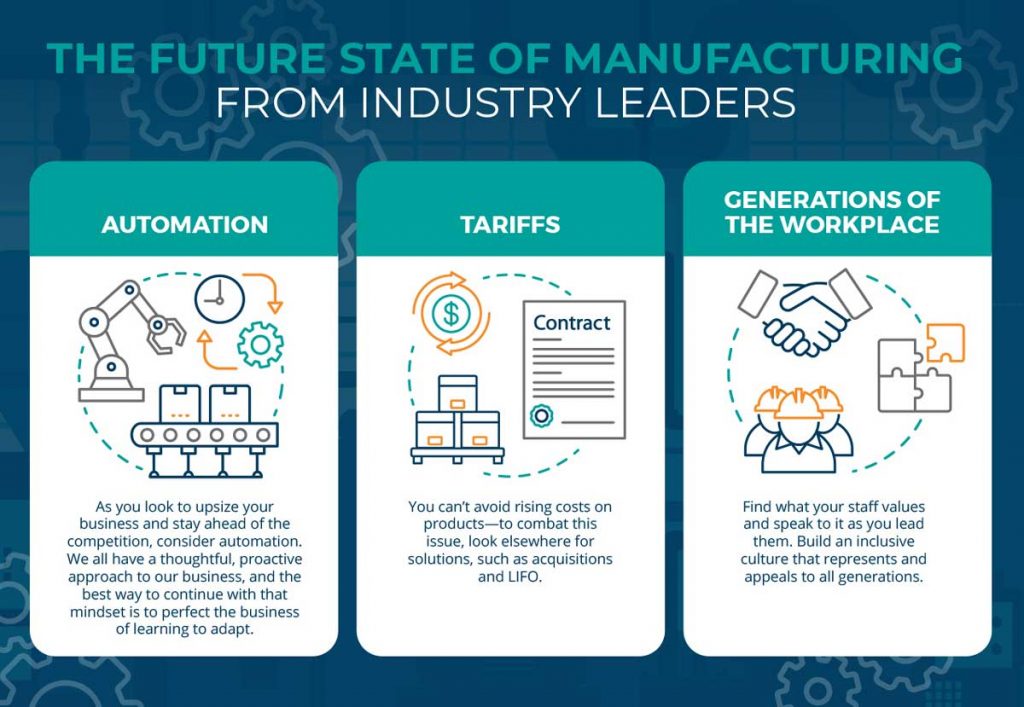 THE FUTURE STATE OF MANUFACTURING
FROM INDUSTRY LEADERS

AUTOMATION

As you look to upsize your business and stay ahead of the competition, consider automation. We all have a thoughtful, proactive approach to our business, and the best way to continue with that mindset is to perfect the business of learning to adapt.

TARIFFS

Contract

You can't avoid rising costs on products—to combat this issue, look elsewhere for solutions, such as acquisitions and LIFO.

GENERATIONS OF THE WORKPLACE

Find what your staff values and speak to it as you lead them. Build an inclusive culture that represents and appeals to all generations.