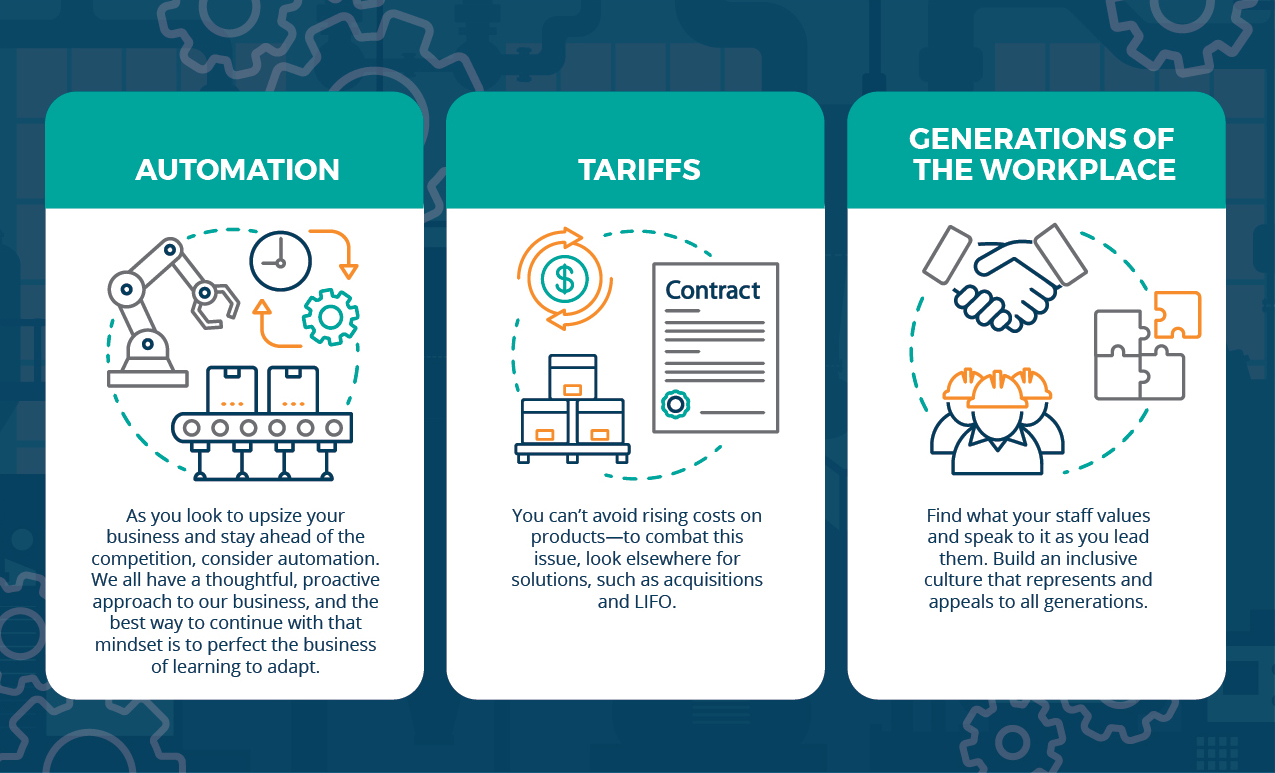 AUTOMATION

As you look to upsize your business and stay ahead of the competition, consider automation. We all have a thoughtful, proactive approach to our business, and the best way to continue with that mindset is to perfect the business of learning to adapt.

TARIFFS

$

Contract

You can't avoid rising costs on products—to combat this issue, look elsewhere for solutions, such as acquisitions and LIFO.

GENERATIONS OF THE WORKPLACE

Find what your staff values and speak to it as you lead them. Build an inclusive culture that represents and appeals to all generations.