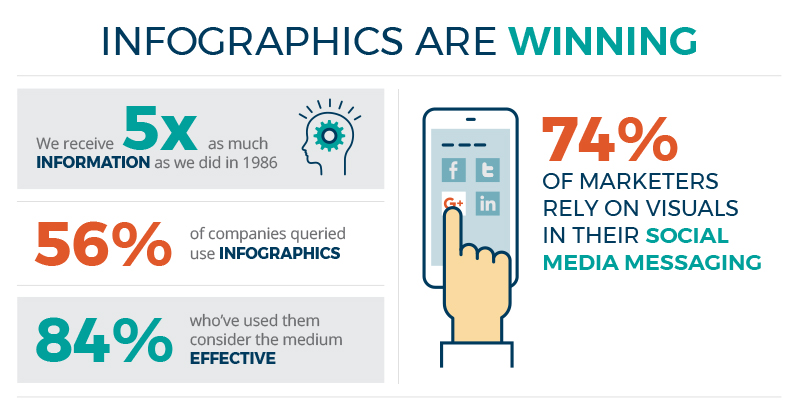 INFOGRAPHICS ARE WINNING

We receive 5x as much INFORMATION as we did in 1986

56% of companies queried use INFOGRAPHICS

84% who've used them consider the medium EFFECTIVE

f
t
G+
in

74% OF MARKETERS RELY ON VISUALS IN THEIR SOCIAL MEDIA MESSAGING