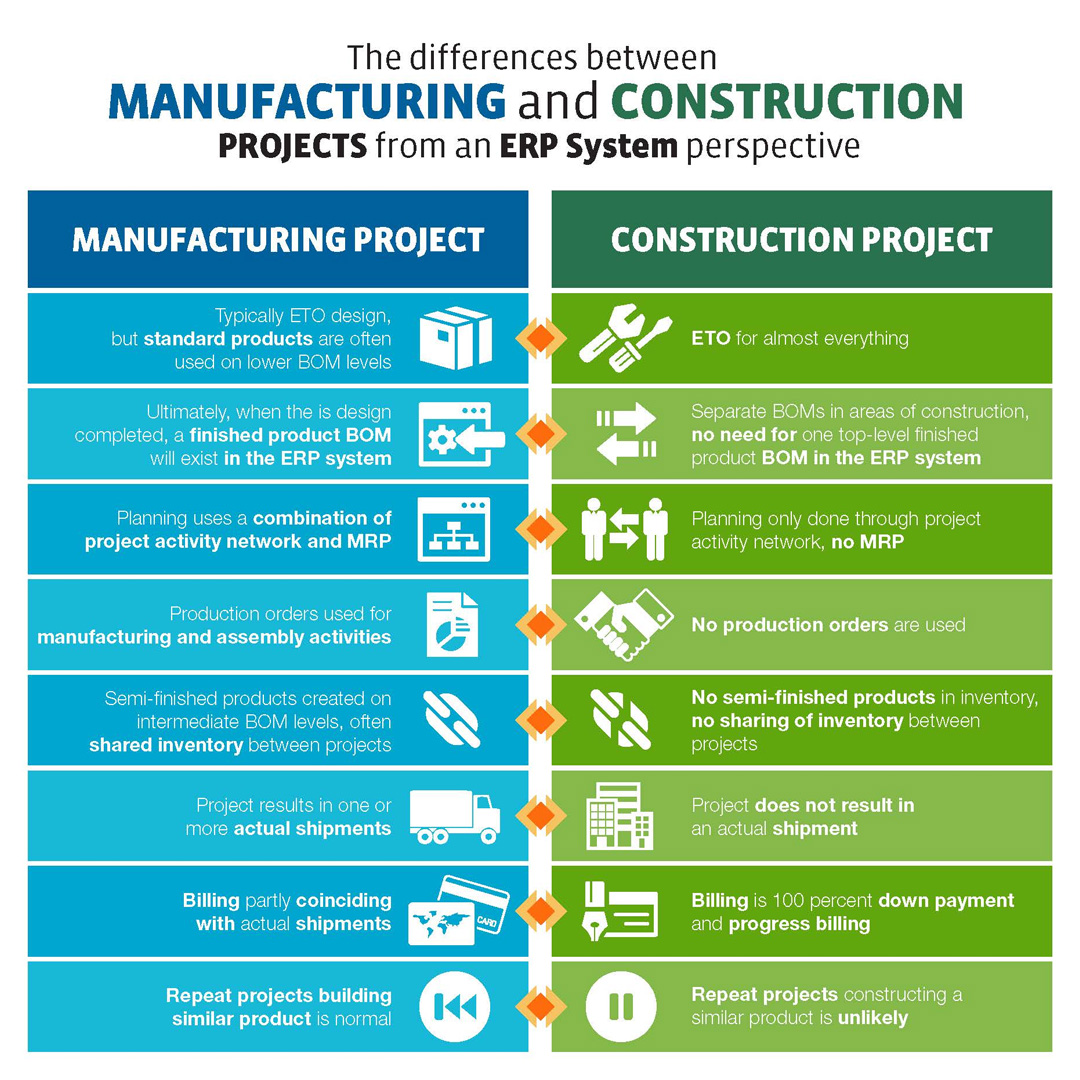 The differences between
MANUFACTURING and CONSTRUCTION
PROJECTS from an ERP System perspective

MANUFACTURING PROJECT

Typically ETO design, but standard products are often used on lower BOM levels

Ultimately, when the is design completed, a finished product BOM will exist in the ERP system

Planning uses a combination of project activity network and MRP

Production orders used for manufacturing and assembly activities

Semi-finished products created on intermediate BOM levels, often shared inventory between projects

Project results in one or more actual shipments

Billing partly coinciding with actual shipments

CARD

Repeat projects building similar product is normal

CONSTRUCTION PROJECT

ETO for almost everything

Separate BOMs in areas of construction, no need for one top-level finished product BOM in the ERP system

Planning only done through project activity network, no MRP

No production orders are used

No semi-finished products in inventory, no sharing of inventory between projects

Project does not result in an actual shipment

Billing is 100 percent down payment and progress billing

Repeat projects constructing a similar product is unlikely